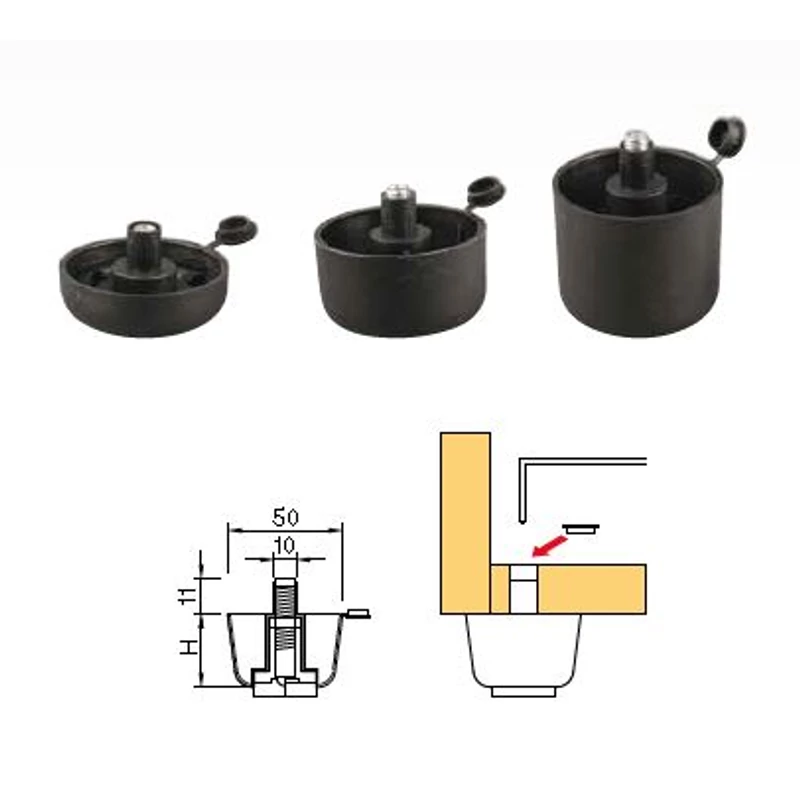 50
10
11
H