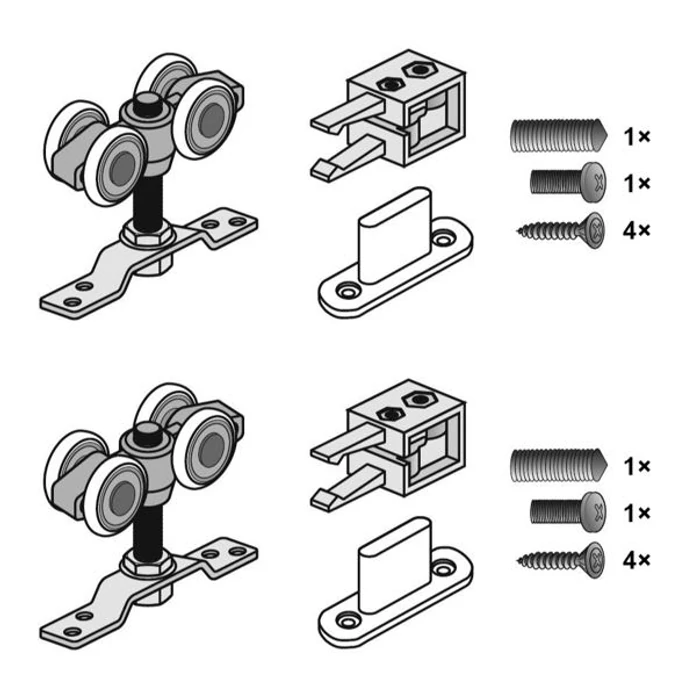 1×
1×
4×

1×
1×
4×